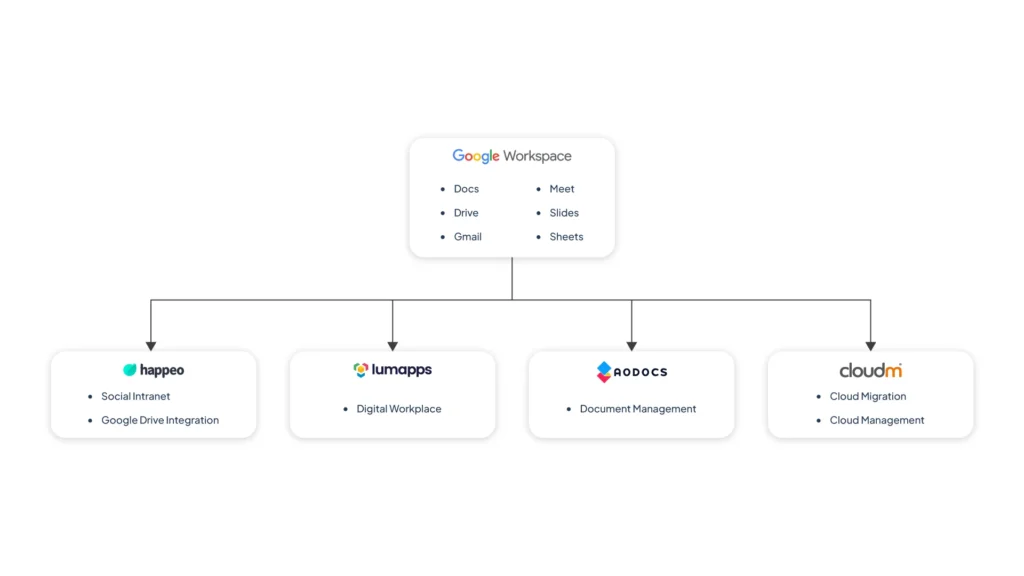 Google Workspace

- Docs
- Drive
- Gmail
- Meet
- Slides
- Sheets

happeo

- Social Intranet
- Google Drive Integration

lumapps

- Digital Workplace

AODOCS

- Document Management

cloudm

- Cloud Migration
- Cloud Management